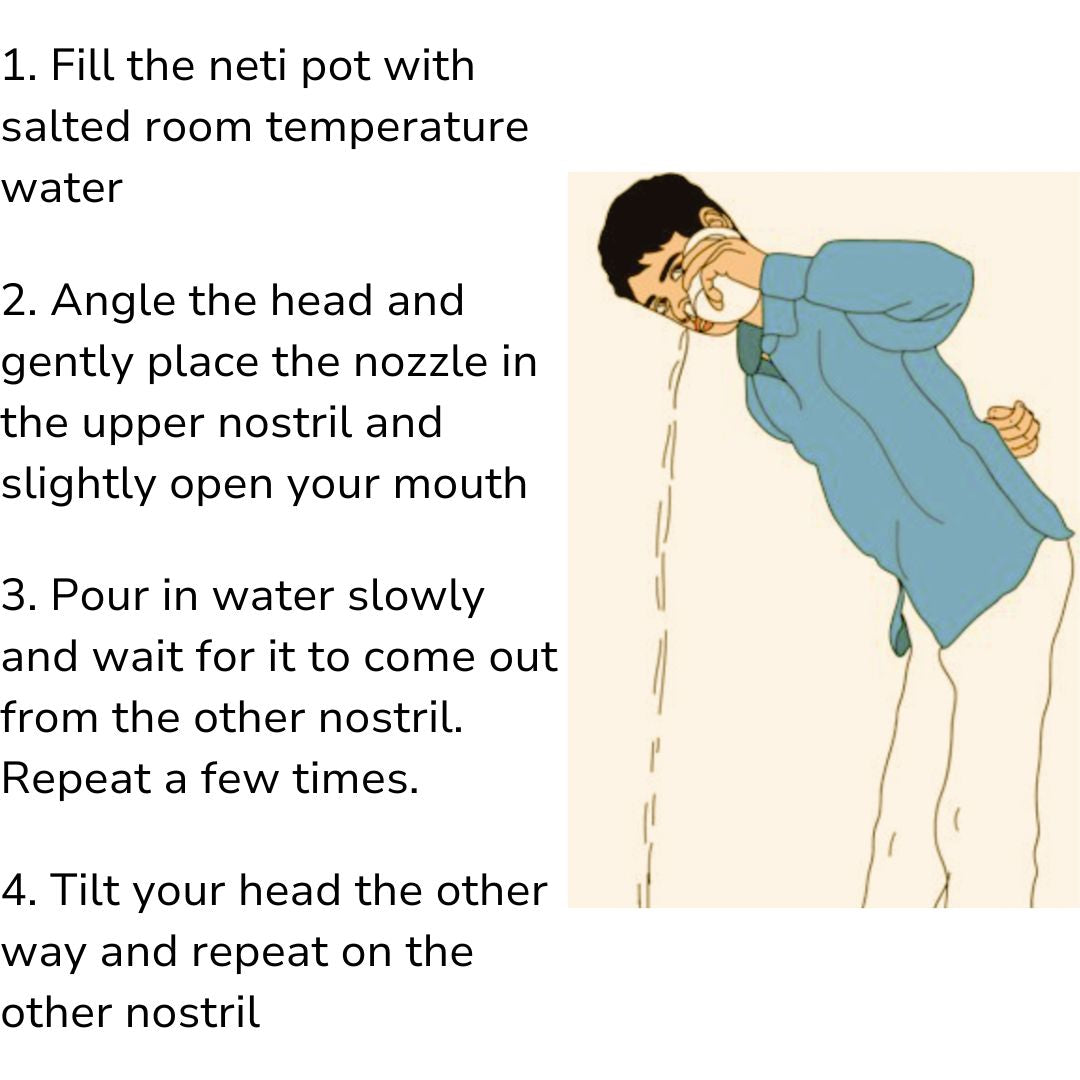 1. Fill the neti pot with salted room temperature water

2. Angle the head and gently place the nozzle in the upper nostril and slightly open your mouth

3. Pour in water slowly and wait for it to come out from the other nostril. Repeat a few times.

4. Tilt your head the other way and repeat on the other nostril