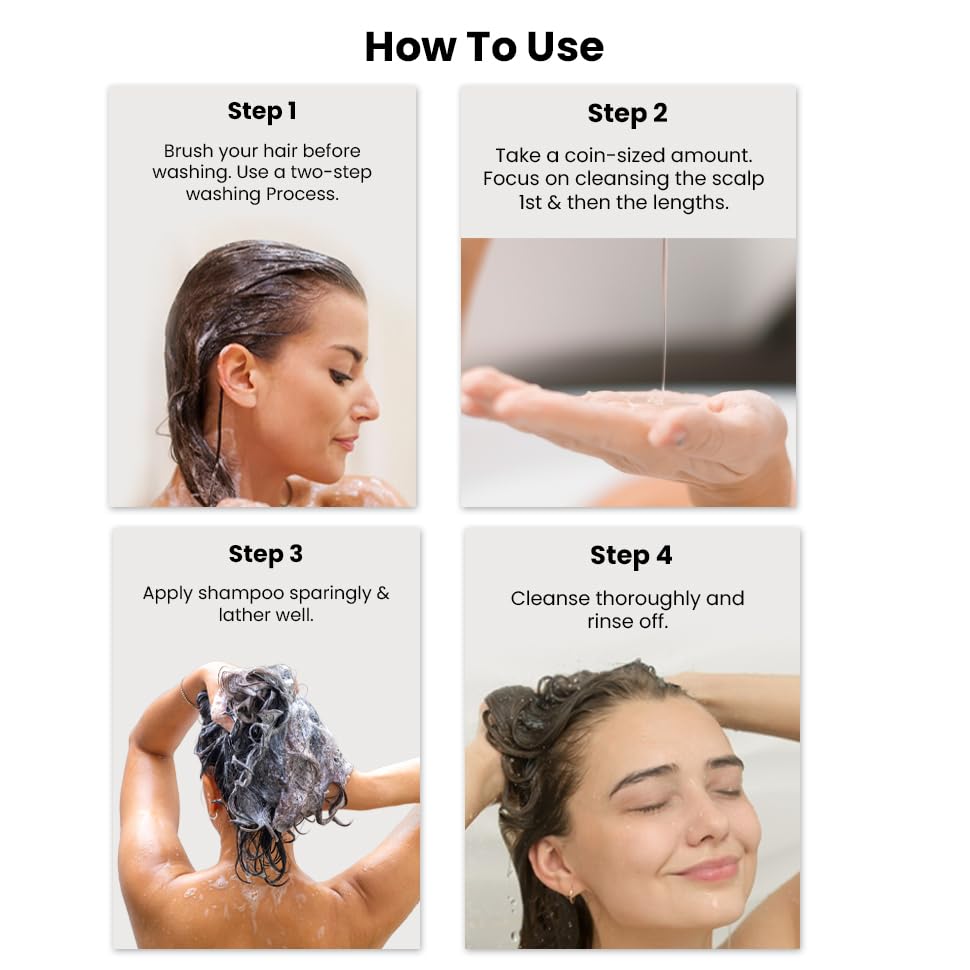 How To Use

Step 1

Brush your hair before washing. Use a two-step washing Process.

Step 2

Take a coin-sized amount. Focus on cleansing the scalp 1st & then the lengths.

Step 3

Apply shampoo sparingly & lather well.

Step 4

Cleanse thoroughly and rinse off.