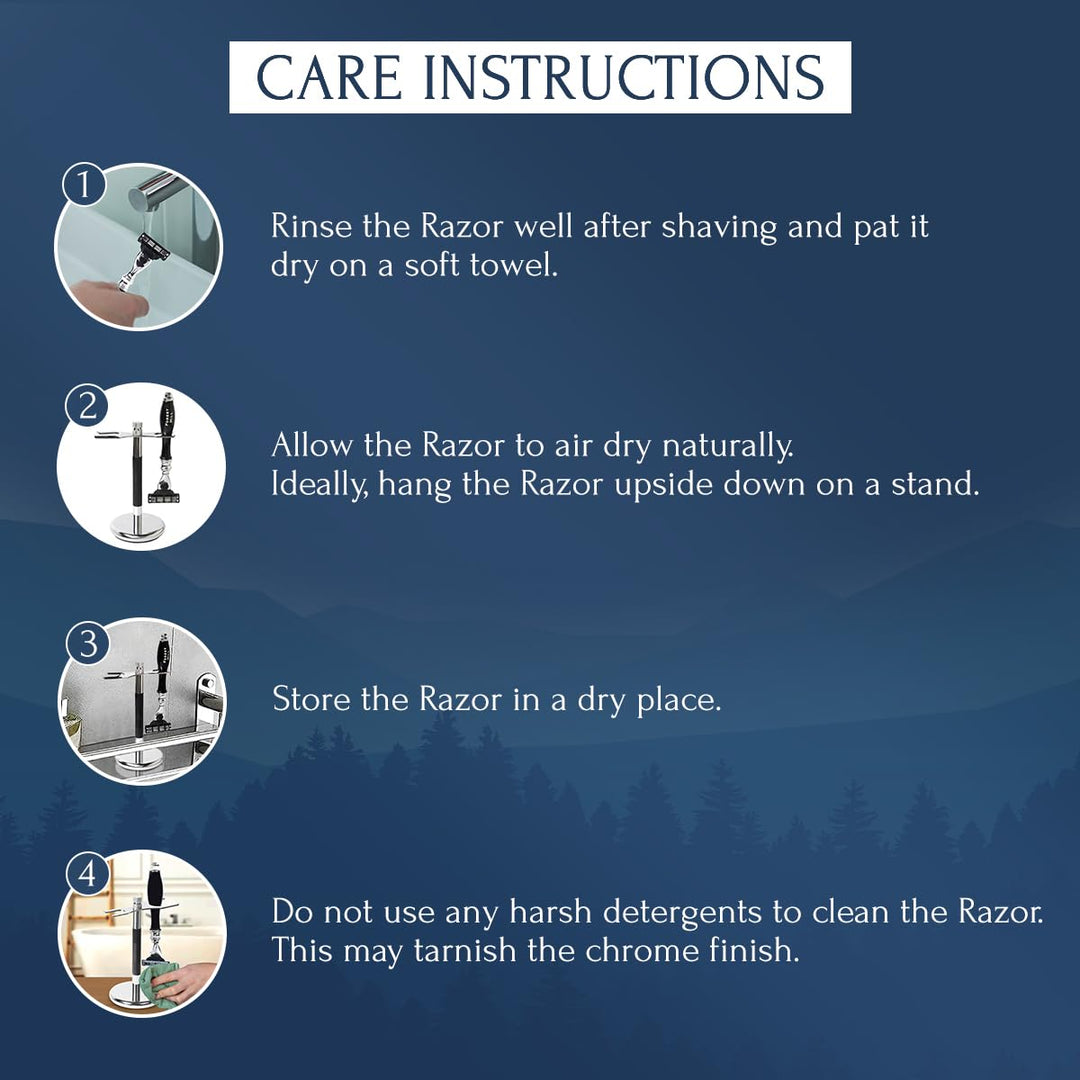 CARE INSTRUCTIONS

1

Rinse the Razor well after shaving and pat it dry on a soft towel.

2

Allow the Razor to air dry naturally. Ideally, hang the Razor upside down on a stand.

3

Store the Razor in a dry place.

4

Do not use any harsh detergents to clean the Razor. This may tarnish the chrome finish.