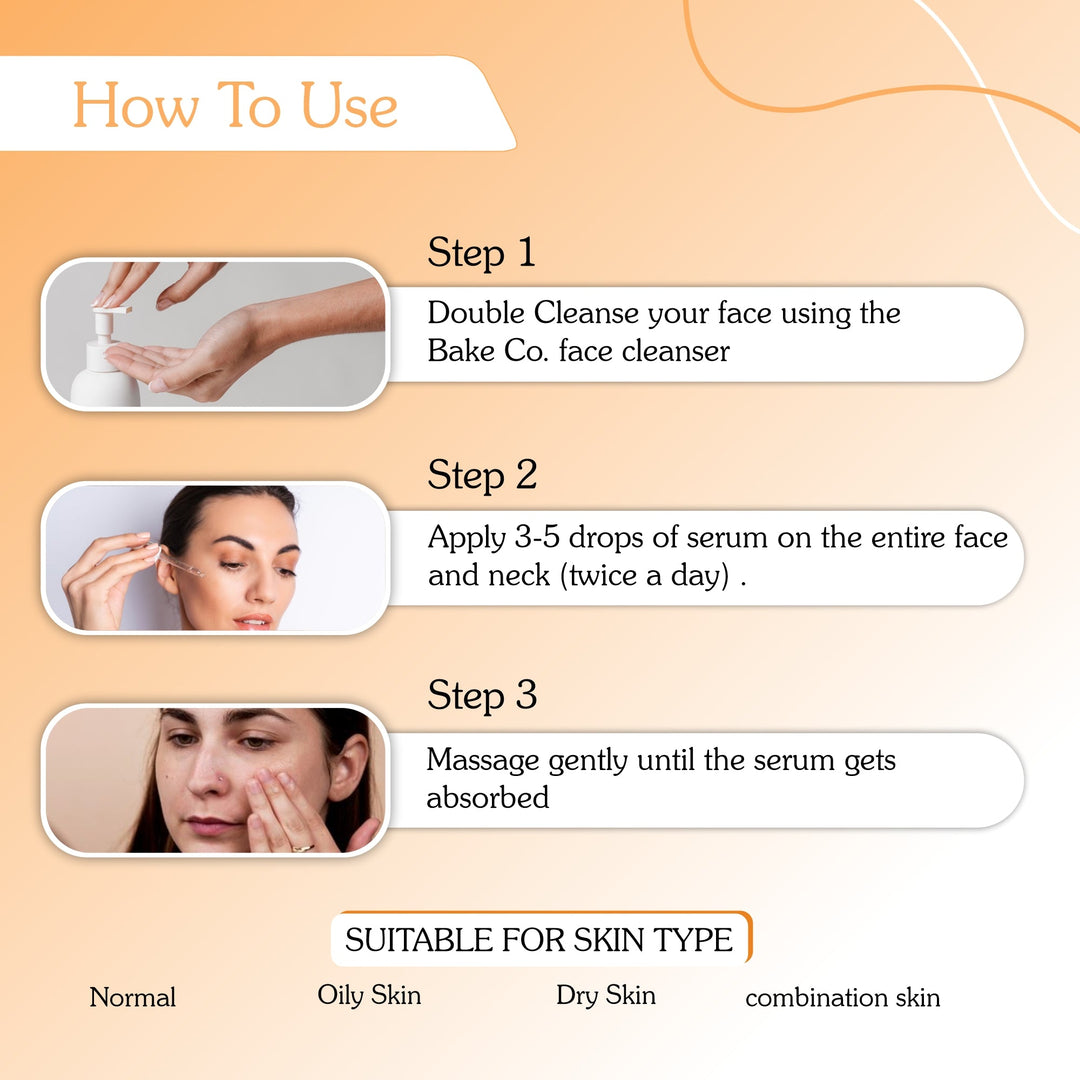 How To Use

Step 1

Double Cleanse your face using the Bake Co. face cleanser

Step 2

Apply 3-5 drops of serum on the entire face and neck (twice a day) .

Step 3

Massage gently until the serum gets absorbed

SUITABLE FOR SKIN TYPE

Normal

Oily Skin

Dry Skin

combination skin