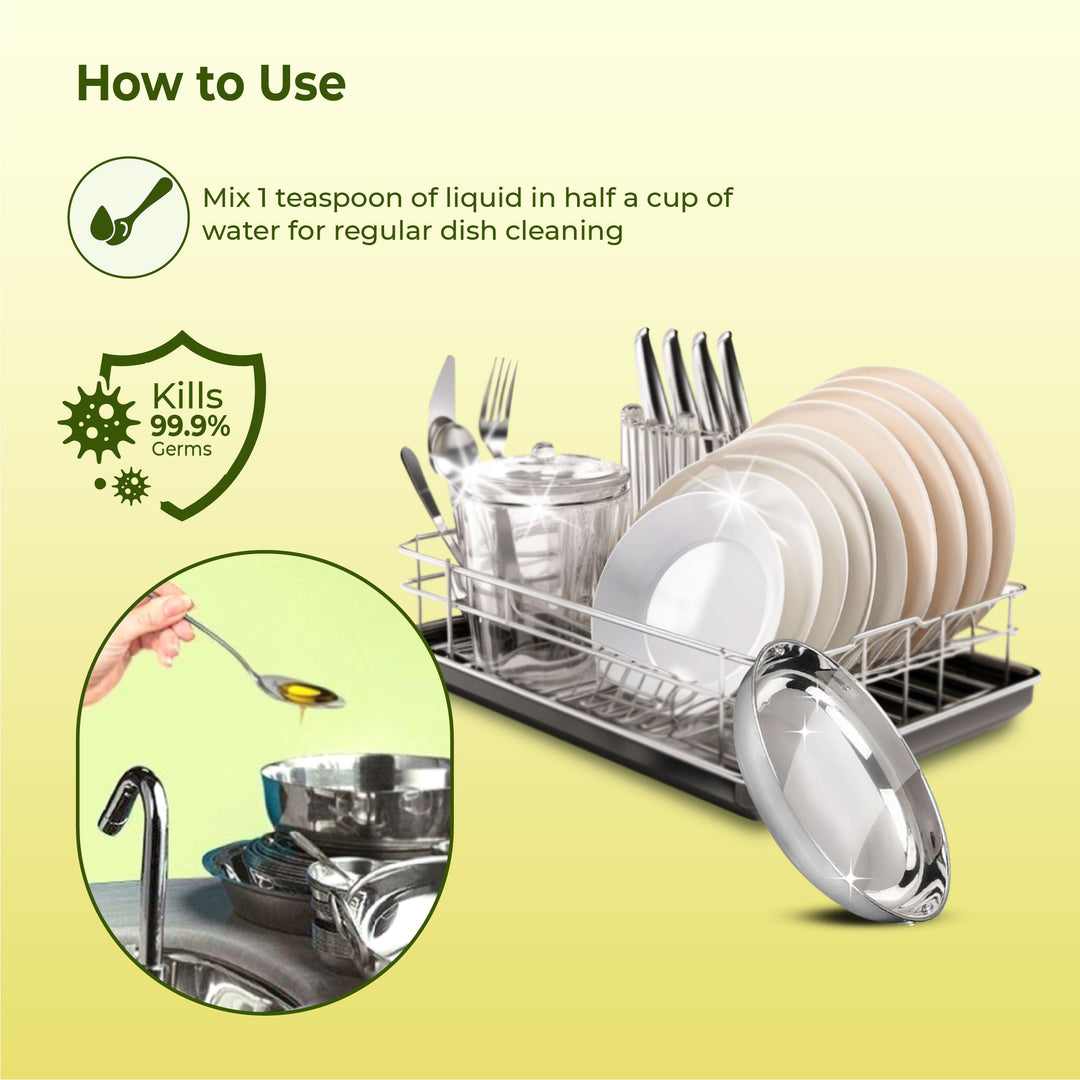 How to Use

Mix 1 teaspoon of liquid in half a cup of water for regular dish cleaning

Kills
99.9%
Germs