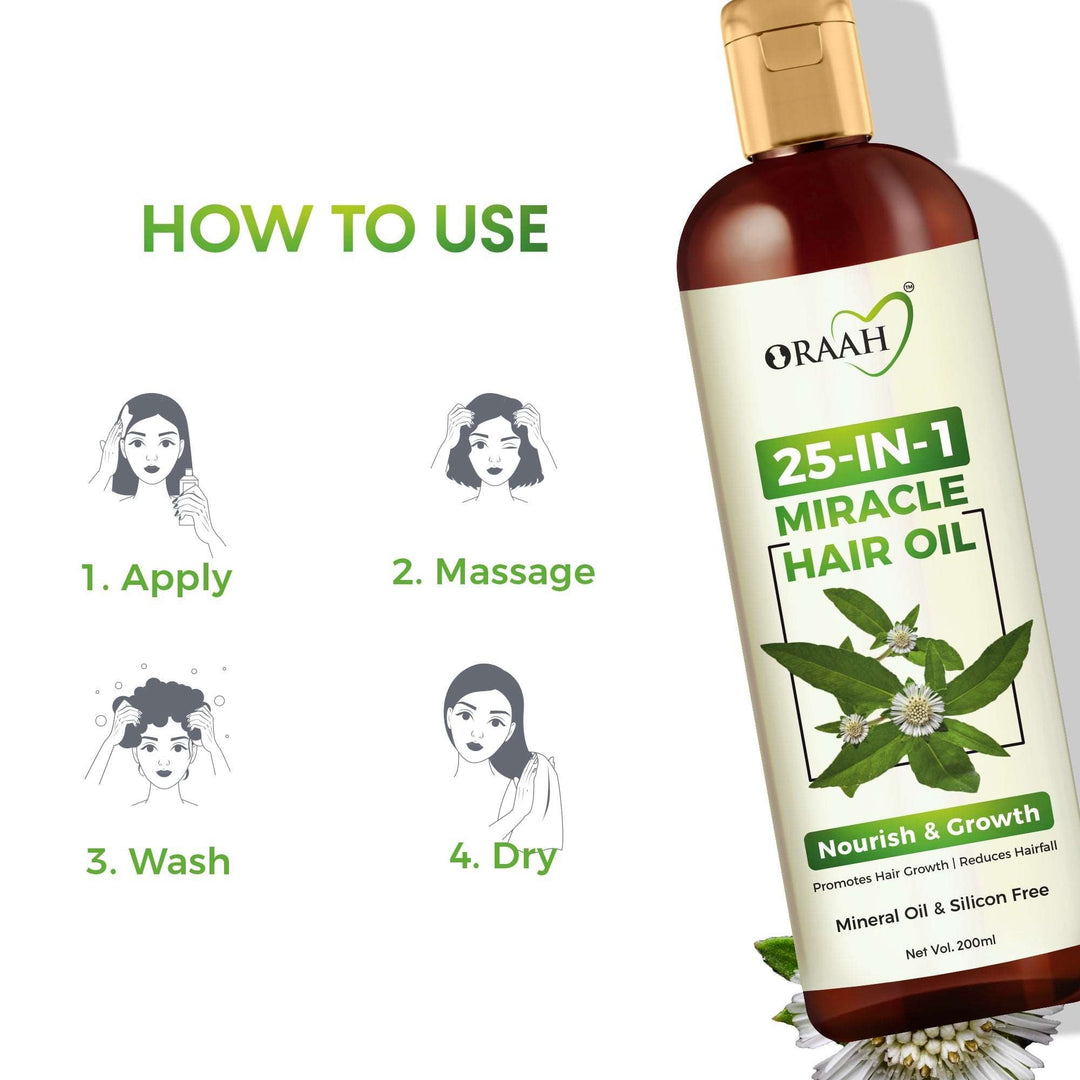 HOW TO USE

1. Apply

2. Massage

3. Wash

4. Dry

ORAAH™

25-IN-1
MIRACLE
HAIR OIL

Nourish & Growth

Promotes Hair Growth | Reduces Hairfall

Mineral Oil & Silicon Free

Net Vol. 200ml