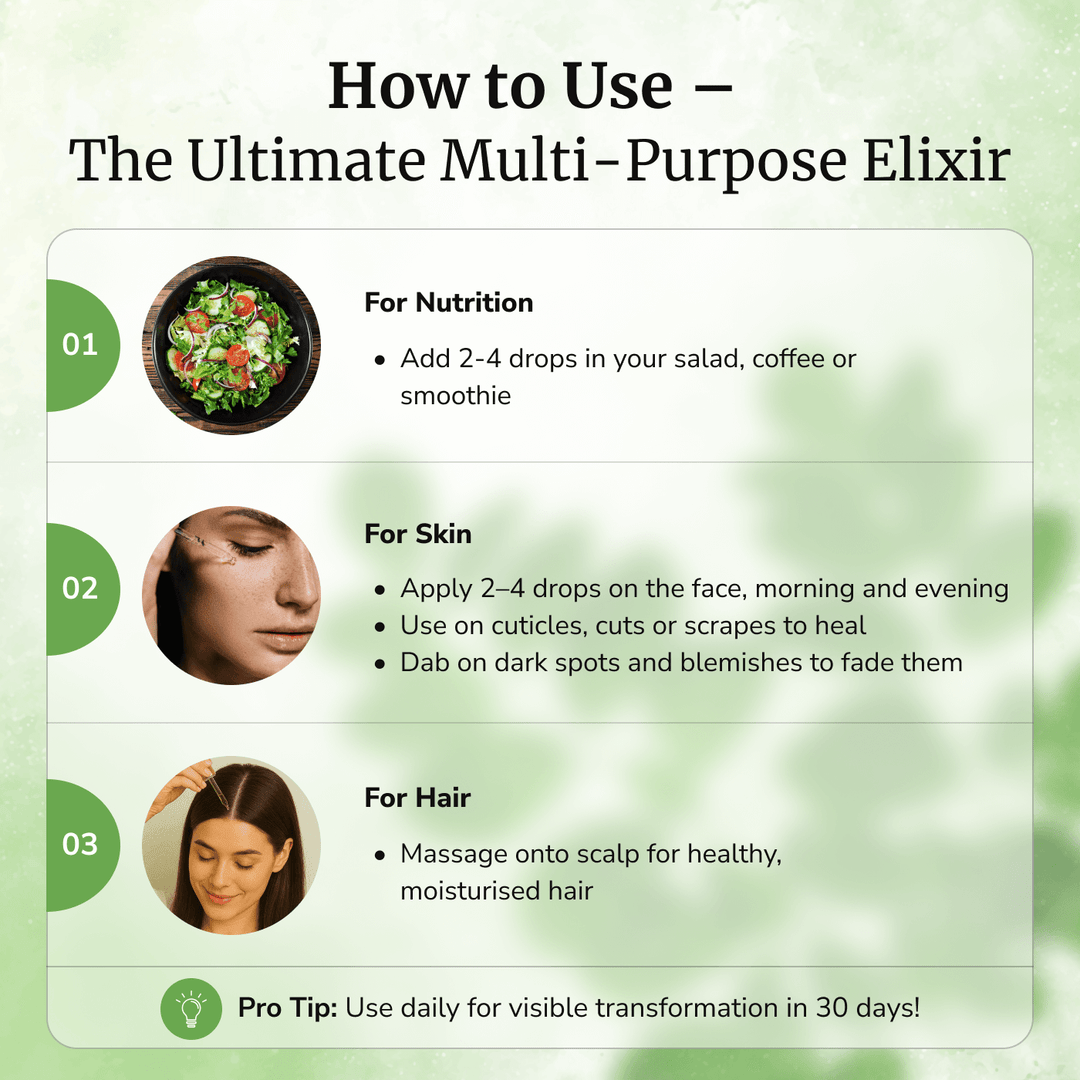 How to Use –
The Ultimate Multi-Purpose Elixir

01

For Nutrition

• Add 2-4 drops in your salad, coffee or smoothie

02

For Skin

• Apply 2–4 drops on the face, morning and evening
• Use on cuticles, cuts or scrapes to heal
• Dab on dark spots and blemishes to fade them

03

For Hair

• Massage onto scalp for healthy, moisturised hair

Pro Tip: Use daily for visible transformation in 30 days!