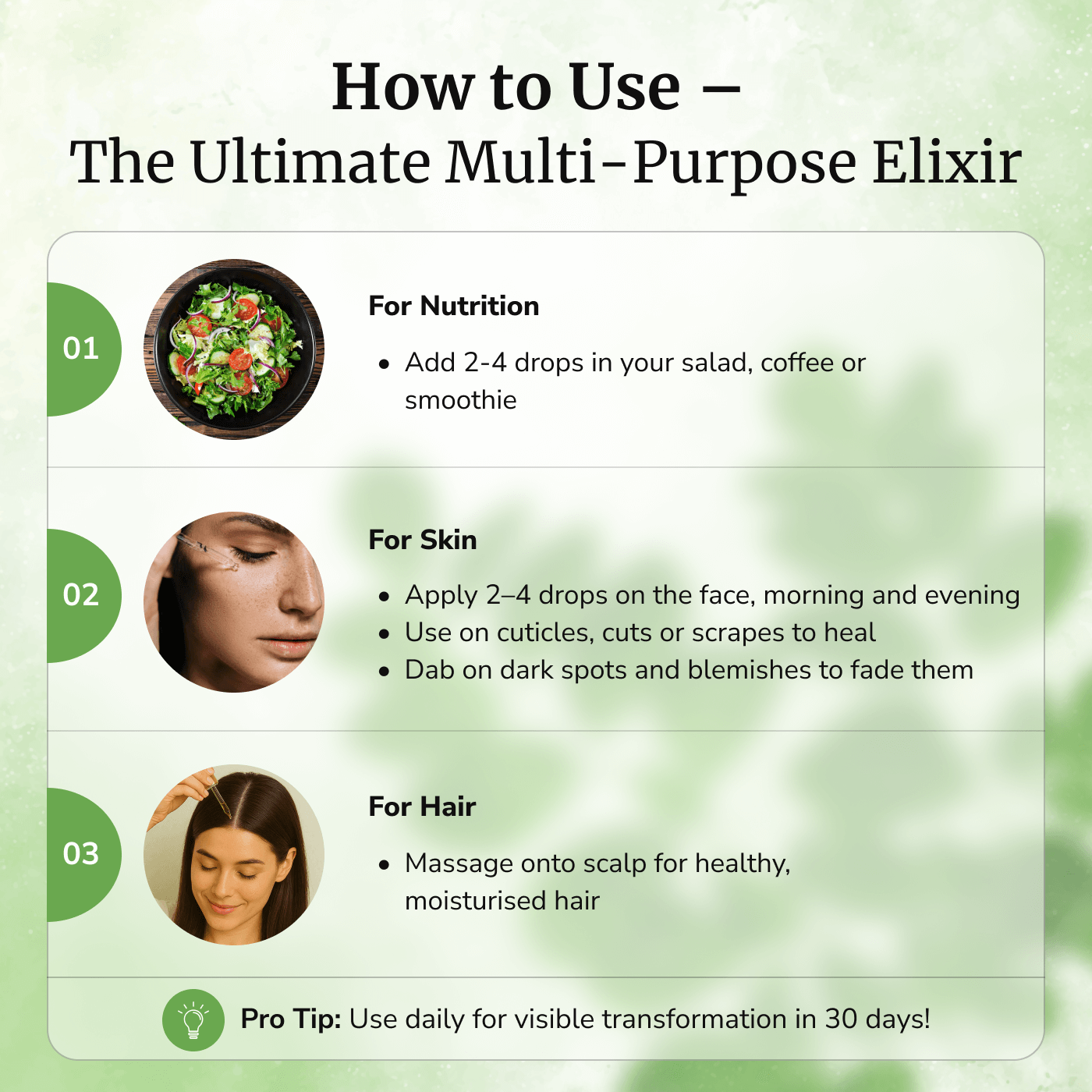 How to Use –
The Ultimate Multi-Purpose Elixir

01

For Nutrition

• Add 2-4 drops in your salad, coffee or smoothie

02

For Skin

• Apply 2–4 drops on the face, morning and evening
• Use on cuticles, cuts or scrapes to heal
• Dab on dark spots and blemishes to fade them

03

For Hair

• Massage onto scalp for healthy, moisturised hair

Pro Tip: Use daily for visible transformation in 30 days!