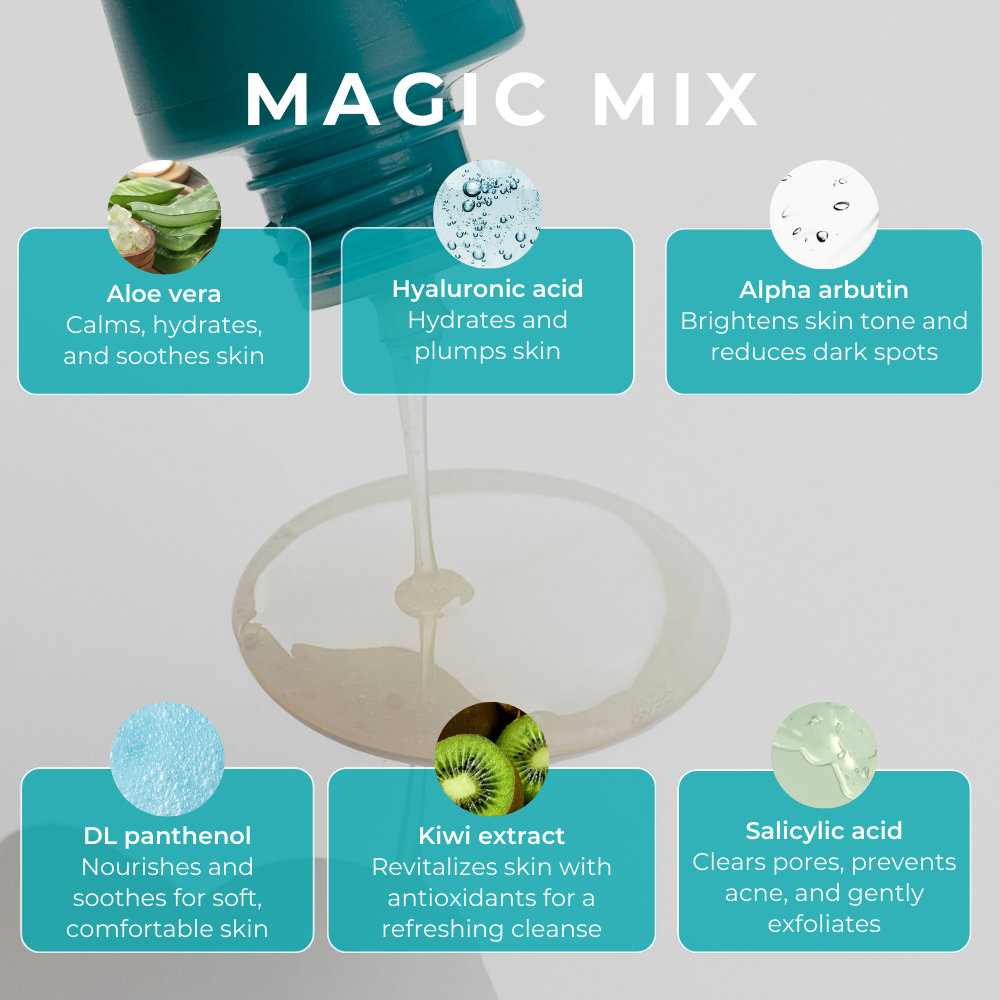 MAGIC MIX

Aloe vera
Calms, hydrates, and soothes skin

Hyaluronic acid
Hydrates and plumps skin

Alpha arbutin
Brightens skin tone and reduces dark spots

DL panthenol
Nourishes and soothes for soft, comfortable skin

Kiwi extract
Revitalizes skin with antioxidants for a refreshing cleanse

Salicylic acid
Clears pores, prevents acne, and gently exfoliates