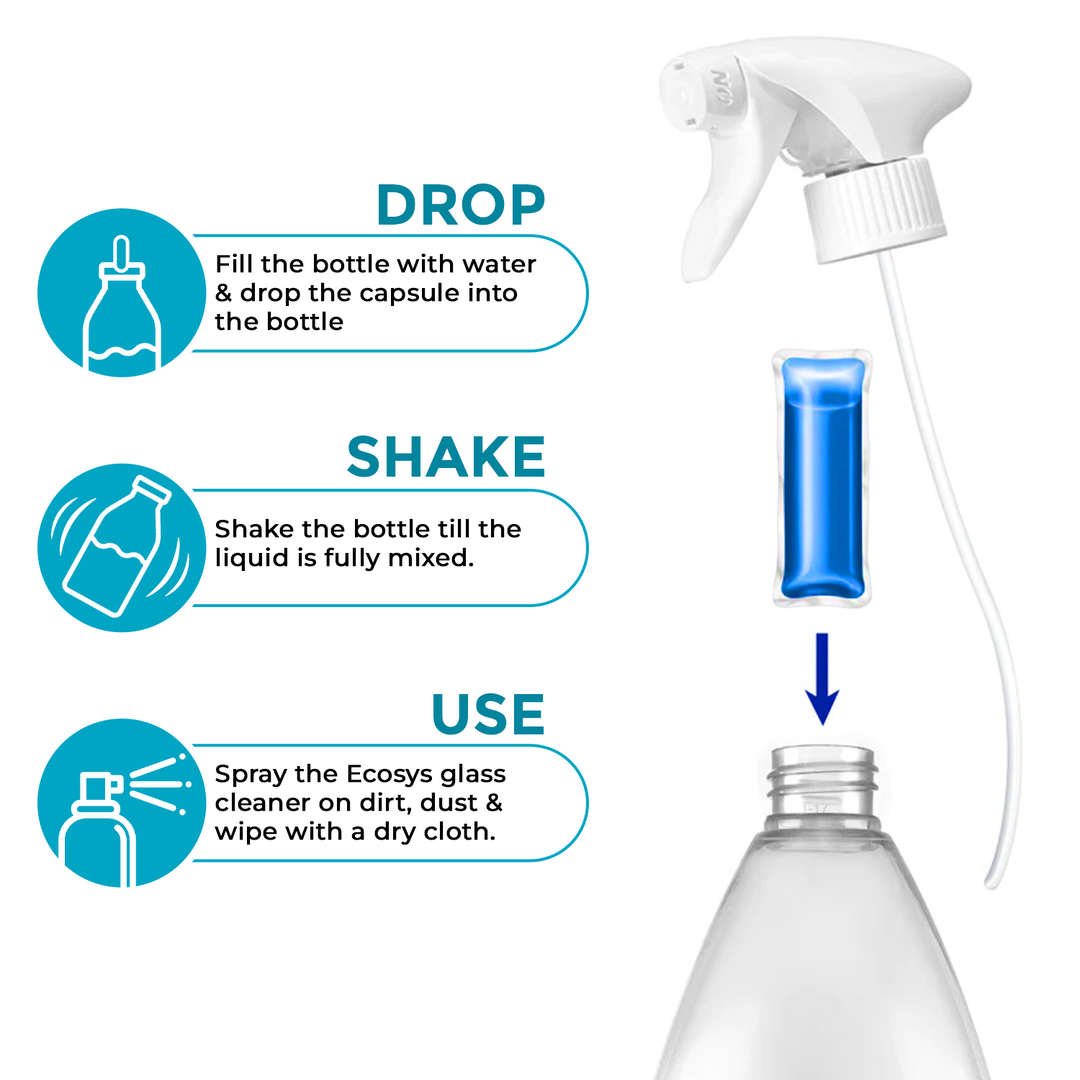 DROP

Fill the bottle with water & drop the capsule into the bottle

SHAKE

Shake the bottle till the liquid is fully mixed.

USE

Spray the Ecosys glass cleaner on dirt, dust & wipe with a dry cloth.

ON