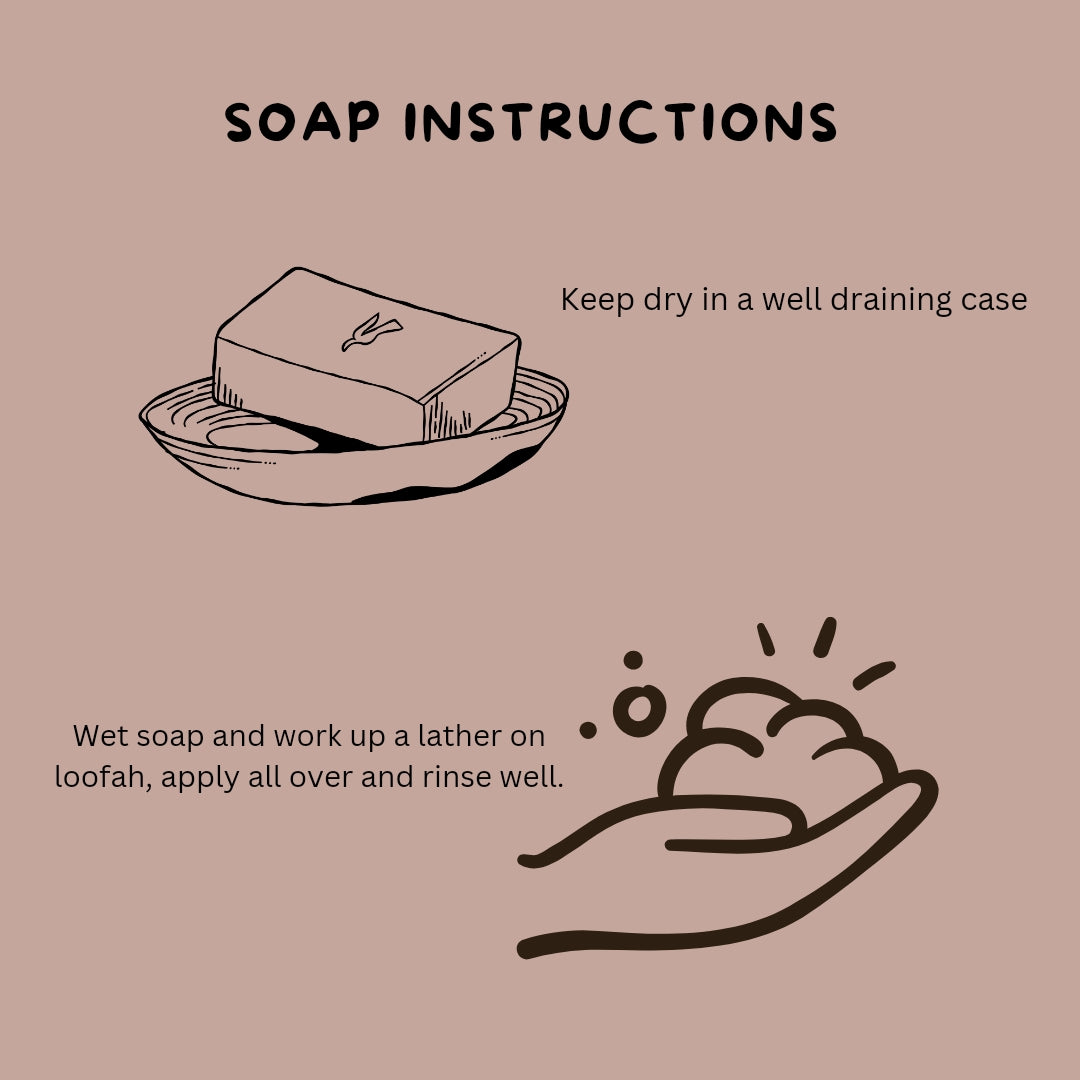 SOAP INSTRUCTIONS

Keep dry in a well draining case

Wet soap and work up a lather on loofah, apply all over and rinse well.