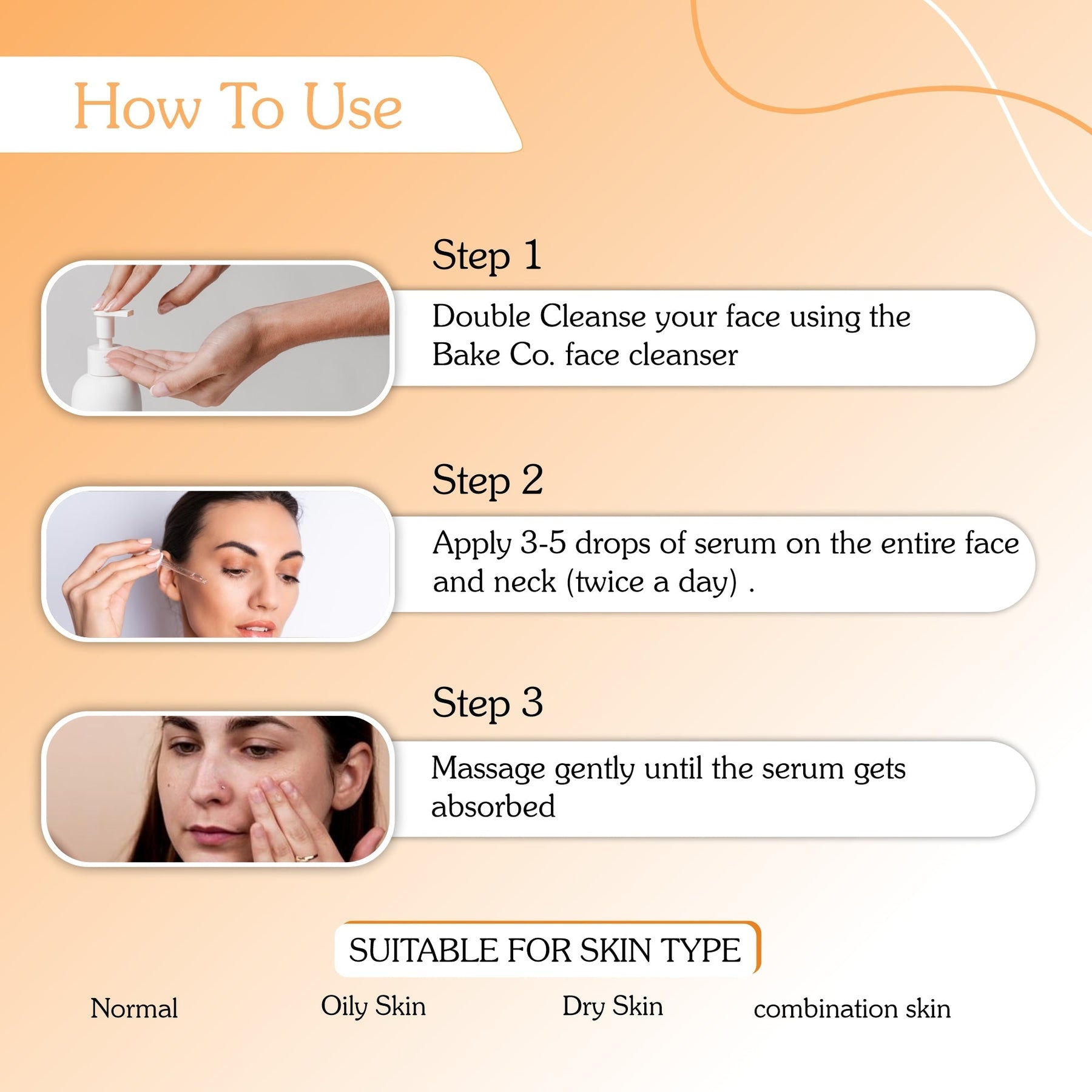 How To Use

Step 1

Double Cleanse your face using the Bake Co. face cleanser

Step 2

Apply 3-5 drops of serum on the entire face and neck (twice a day) .

Step 3

Massage gently until the serum gets absorbed

SUITABLE FOR SKIN TYPE

Normal

Oily Skin

Dry Skin

combination skin