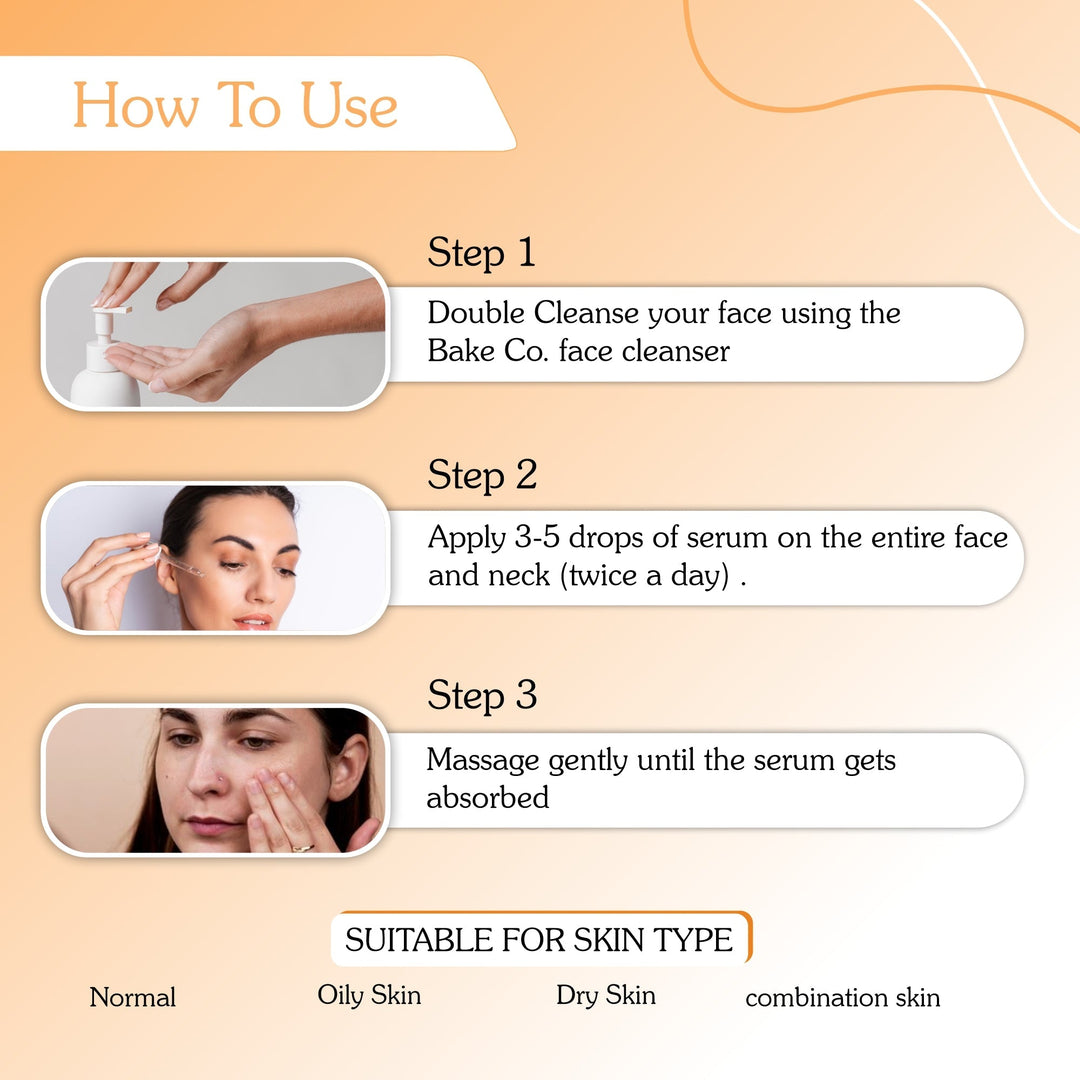 How To Use

Step 1

Double Cleanse your face using the Bake Co. face cleanser

Step 2

Apply 3-5 drops of serum on the entire face and neck (twice a day) .

Step 3

Massage gently until the serum gets absorbed

SUITABLE FOR SKIN TYPE

Normal

Oily Skin

Dry Skin

combination skin