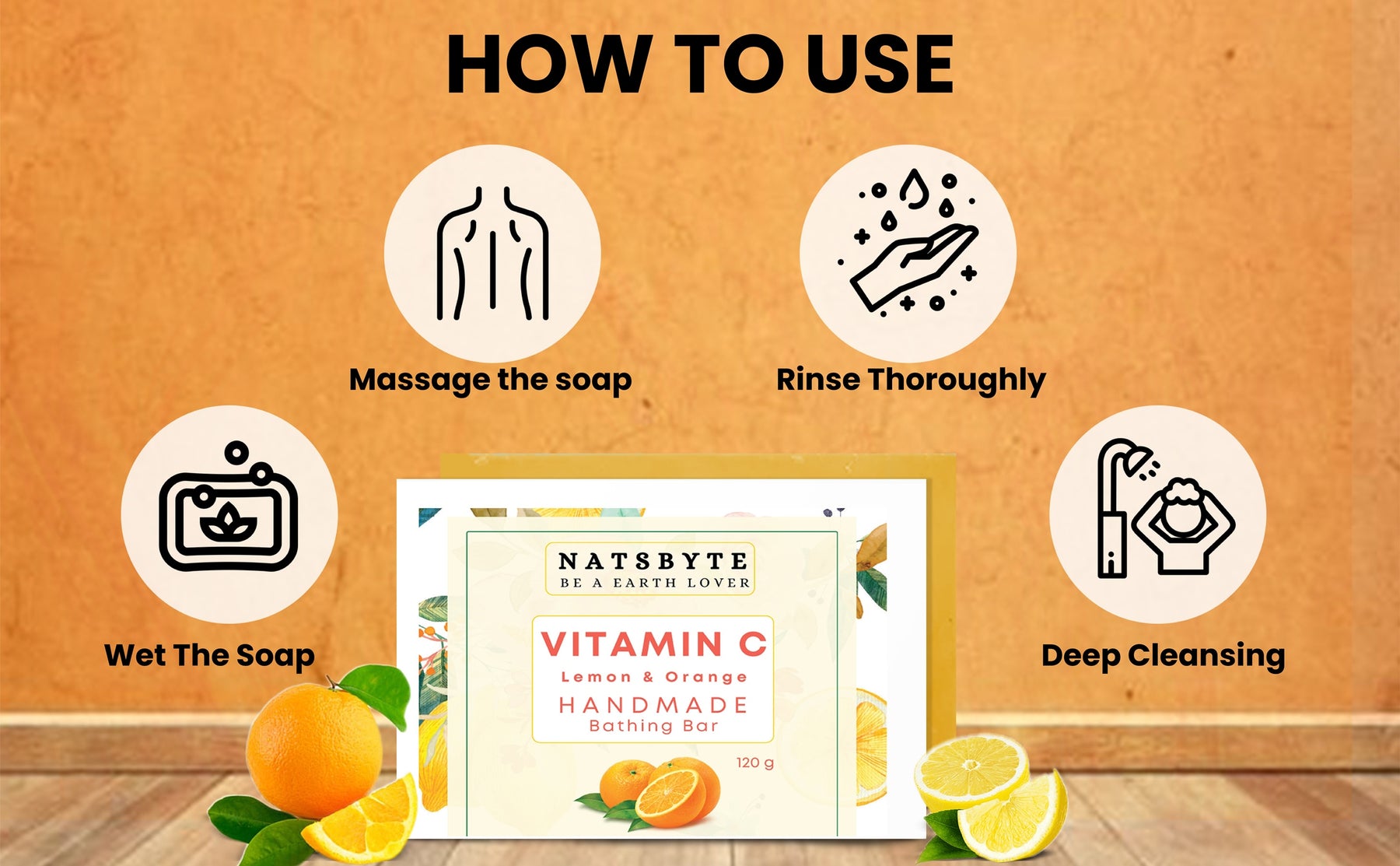 HOW TO USE

Massage the soap

Rinse Thoroughly

Wet The Soap

Deep Cleansing

NATSBYTE
BE A EARTH LOVER

VITAMIN C
Lemon & Orange
HANDMADE
Bathing Bar

120 g