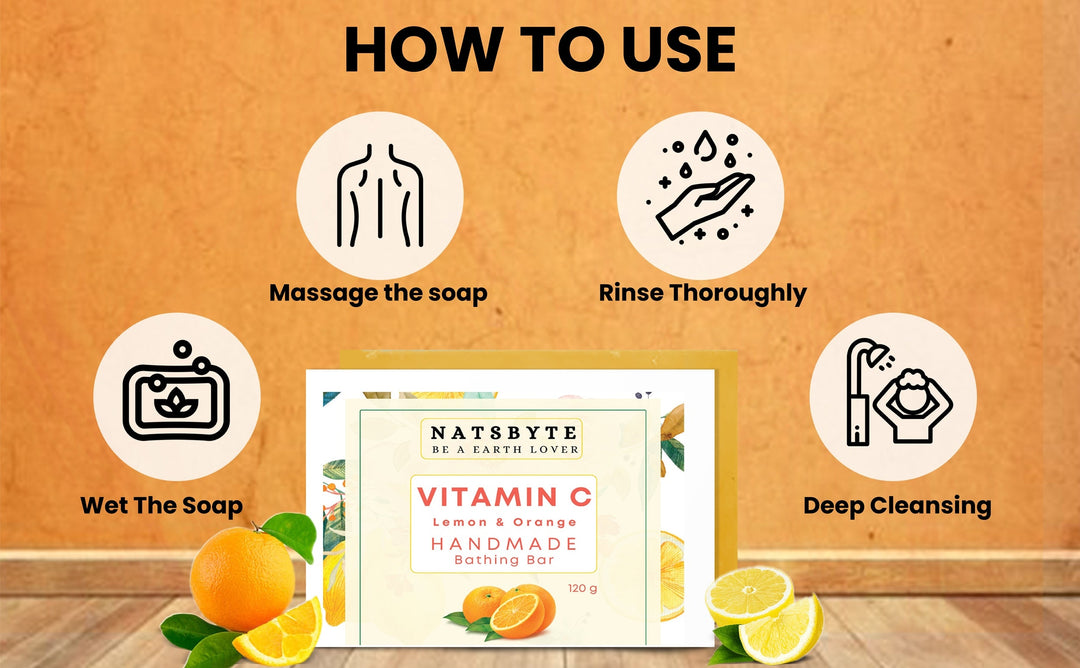 HOW TO USE

Massage the soap

Rinse Thoroughly

Wet The Soap

Deep Cleansing

NATSBYTE
BE A EARTH LOVER

VITAMIN C
Lemon & Orange
HANDMADE
Bathing Bar

120 g