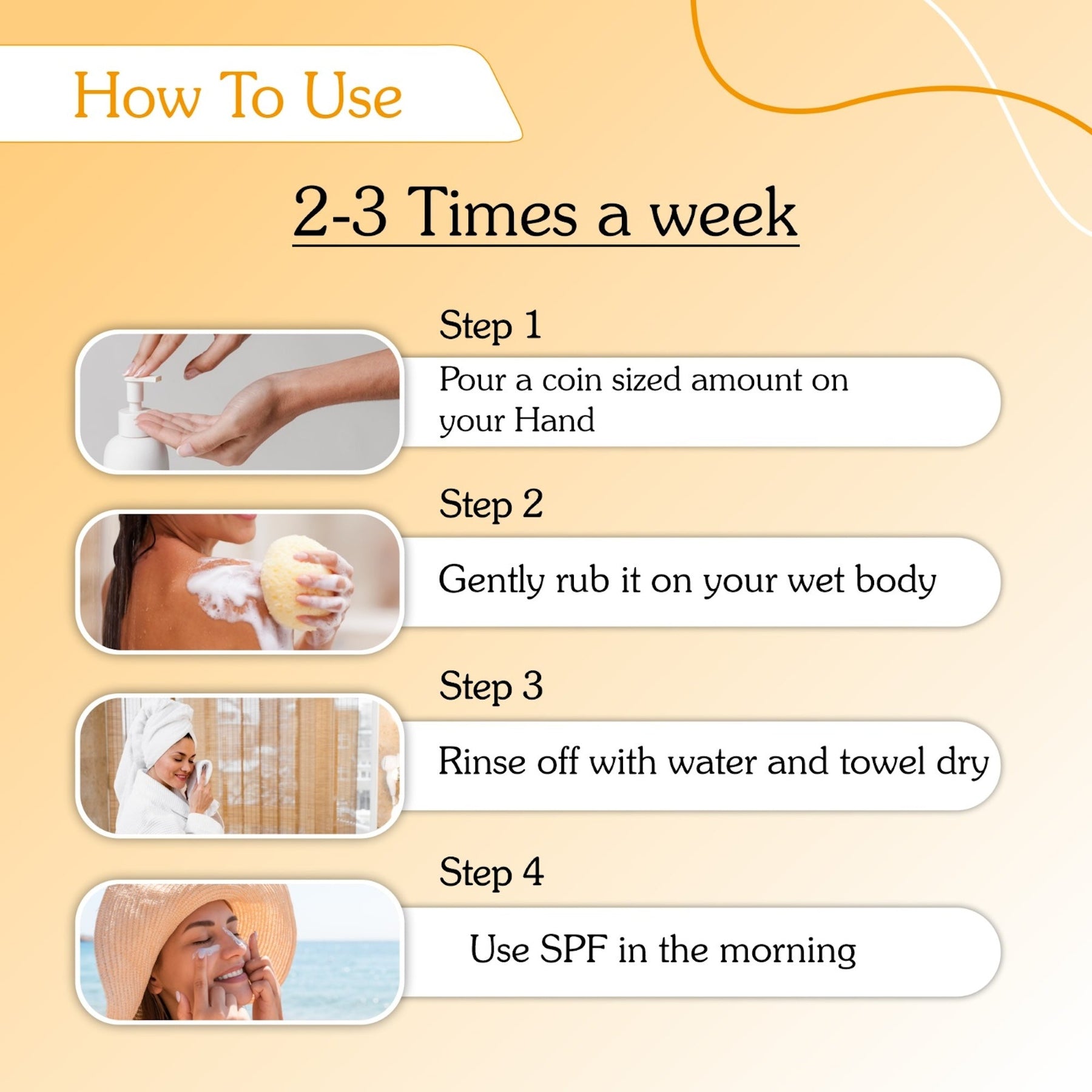 How To Use

2-3 Times a week

Step 1

Pour a coin sized amount on your Hand

Step 2

Gently rub it on your wet body

Step 3

Rinse off with water and towel dry

Step 4

Use SPF in the morning