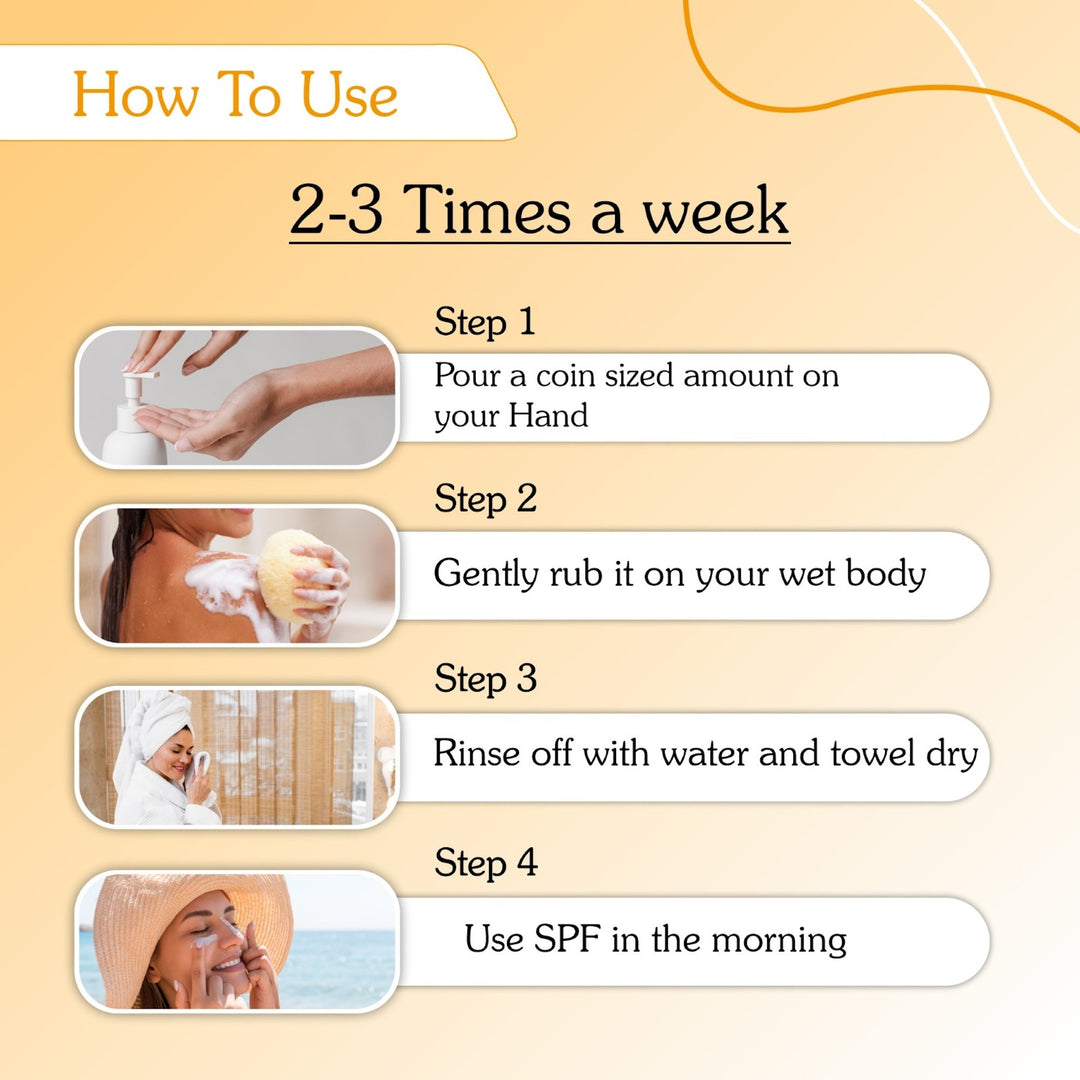 How To Use

2-3 Times a week

Step 1
Pour a coin sized amount on your Hand

Step 2
Gently rub it on your wet body

Step 3
Rinse off with water and towel dry

Step 4
Use SPF in the morning