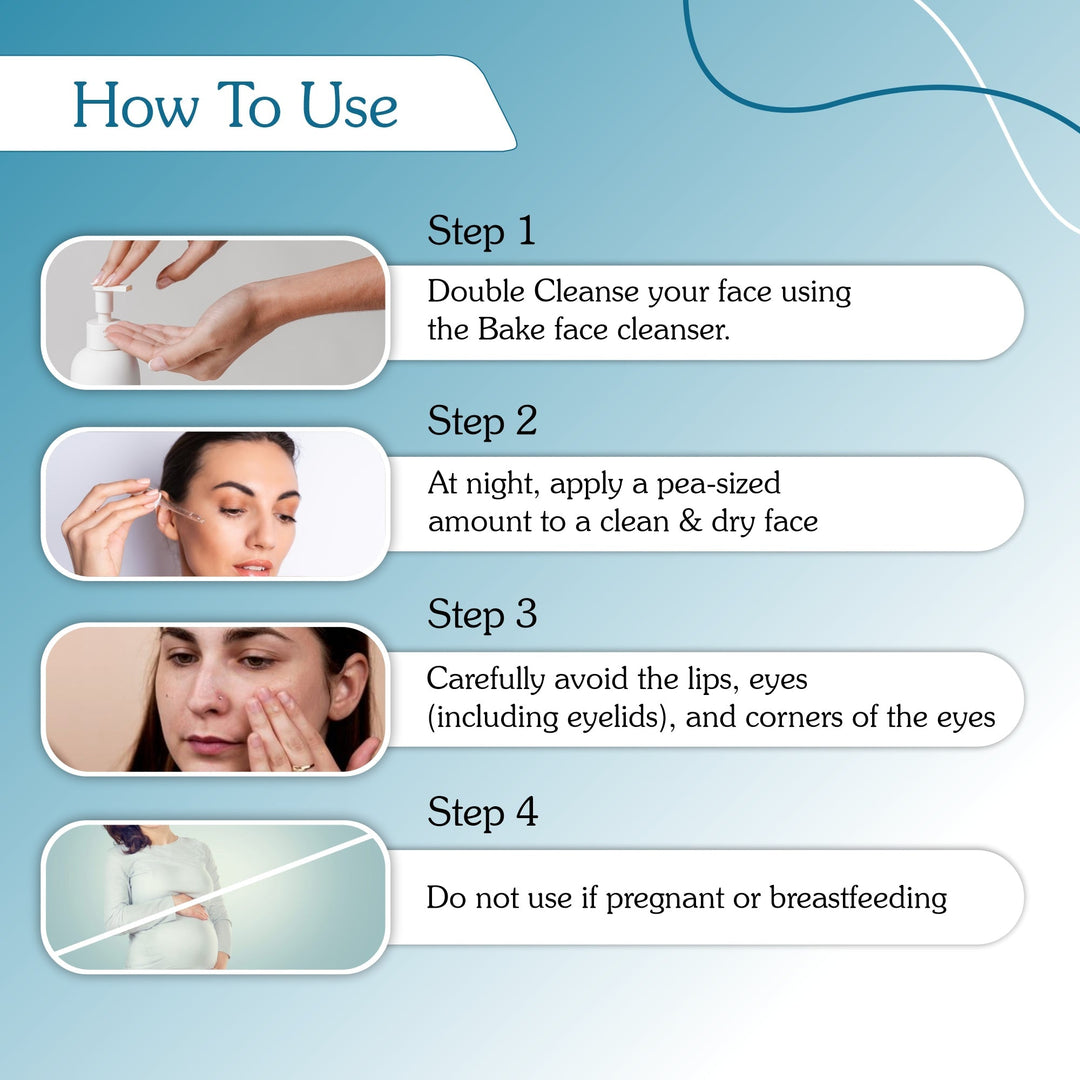 How To Use

Step 1

Double Cleanse your face using the Bake face cleanser.

Step 2

At night, apply a pea-sized amount to a clean & dry face

Step 3

Carefully avoid the lips, eyes (including eyelids), and corners of the eyes

Step 4

Do not use if pregnant or breastfeeding